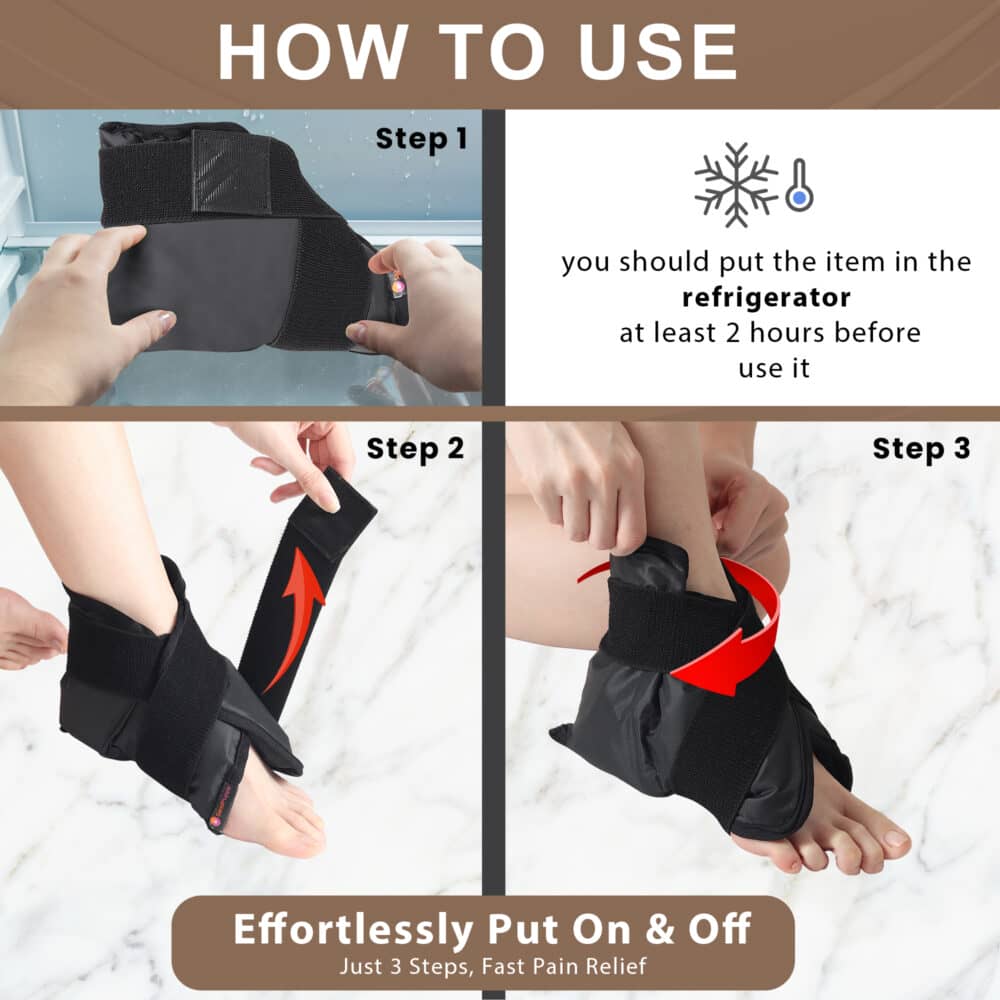 HOW TO USE

Step 1

you should put the item in the **refrigerator** at least 2 hours before use it

Step 2

Step 3

Effortlessly Put On & Off
Just 3 Steps, Fast Pain Relief