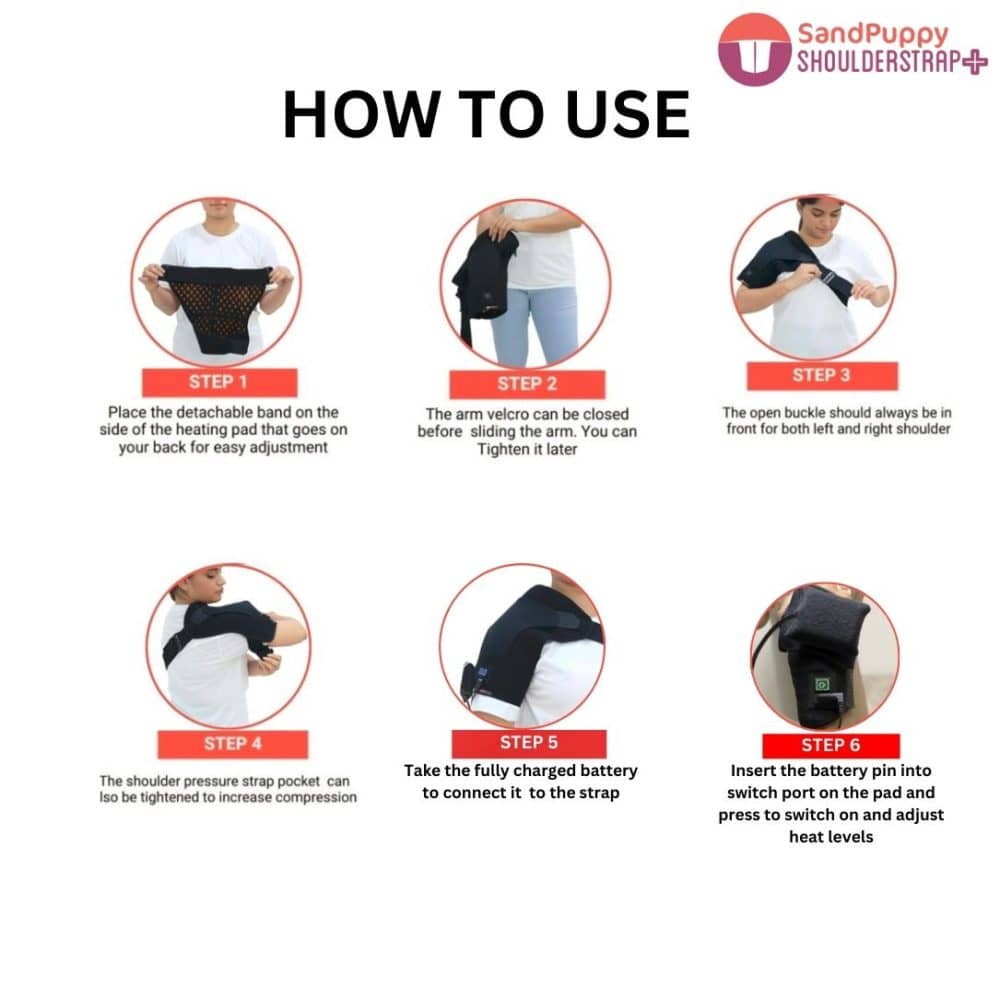 SandPuppy SHOULDERSTRAP+

HOW TO USE

STEP 1
Place the detachable band on the side of the heating pad that goes on your back for easy adjustment

STEP 2
The arm velcro can be closed before sliding the arm. You can Tighten it later

STEP 3
The open buckle should always be in front for both left and right shoulder

STEP 4
The shoulder pressure strap pocket can lso be tightened to increase compression

STEP 5
Take the fully charged battery to connect it to the strap

STEP 6
Insert the battery pin into switch port on the pad and press to switch on and adjust heat levels