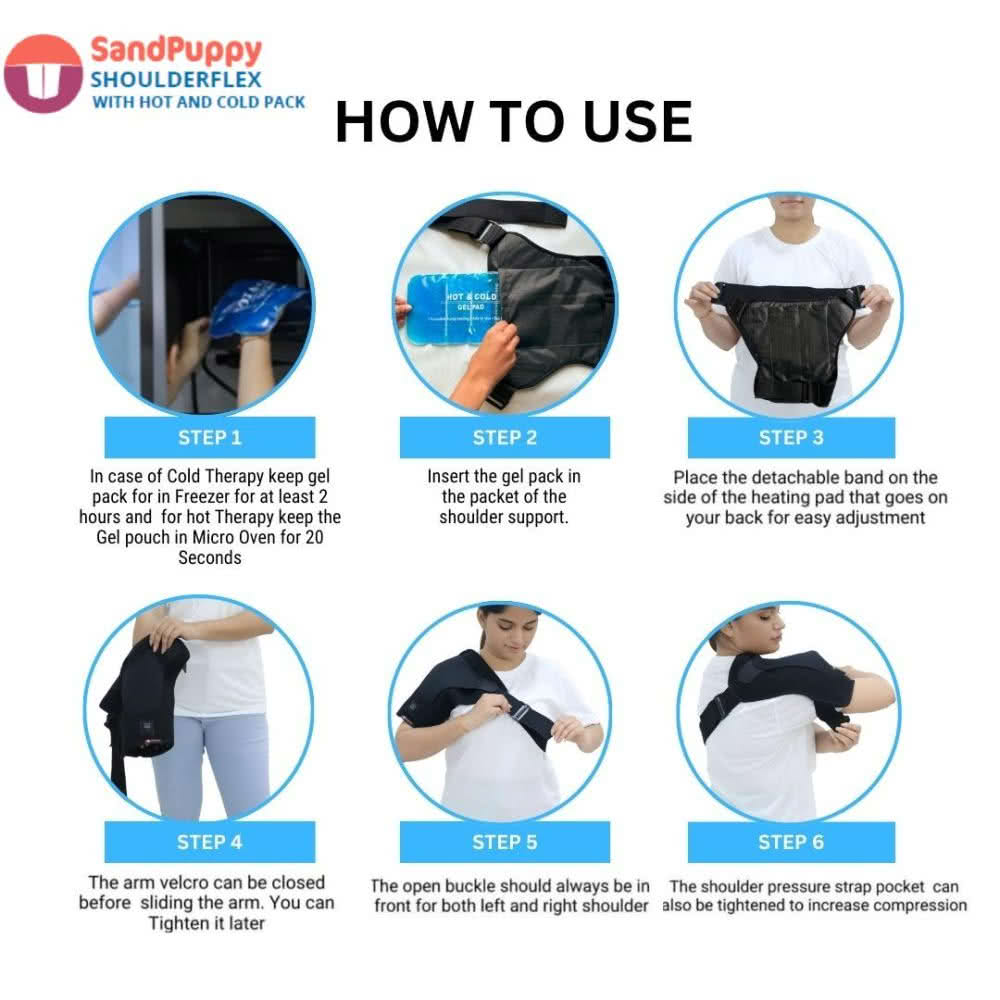 SandPuppy
SHOULDERFLEX
WITH HOT AND COLD PACK

HOW TO USE

HOT & COLD
GEL PAD

STEP 1
In case of Cold Therapy keep gel pack for in Freezer for at least 2 hours and for hot Therapy keep the Gel pouch in Micro Oven for 20 Seconds

STEP 2
Insert the gel pack in the packet of the shoulder support.

STEP 3
Place the detachable band on the side of the heating pad that goes on your back for easy adjustment

STEP 4
The arm velcro can be closed before sliding the arm. You can Tighten it later

STEP 5
The open buckle should always be in front for both left and right shoulder

STEP 6
The shoulder pressure strap pocket can also be tightened to increase compression