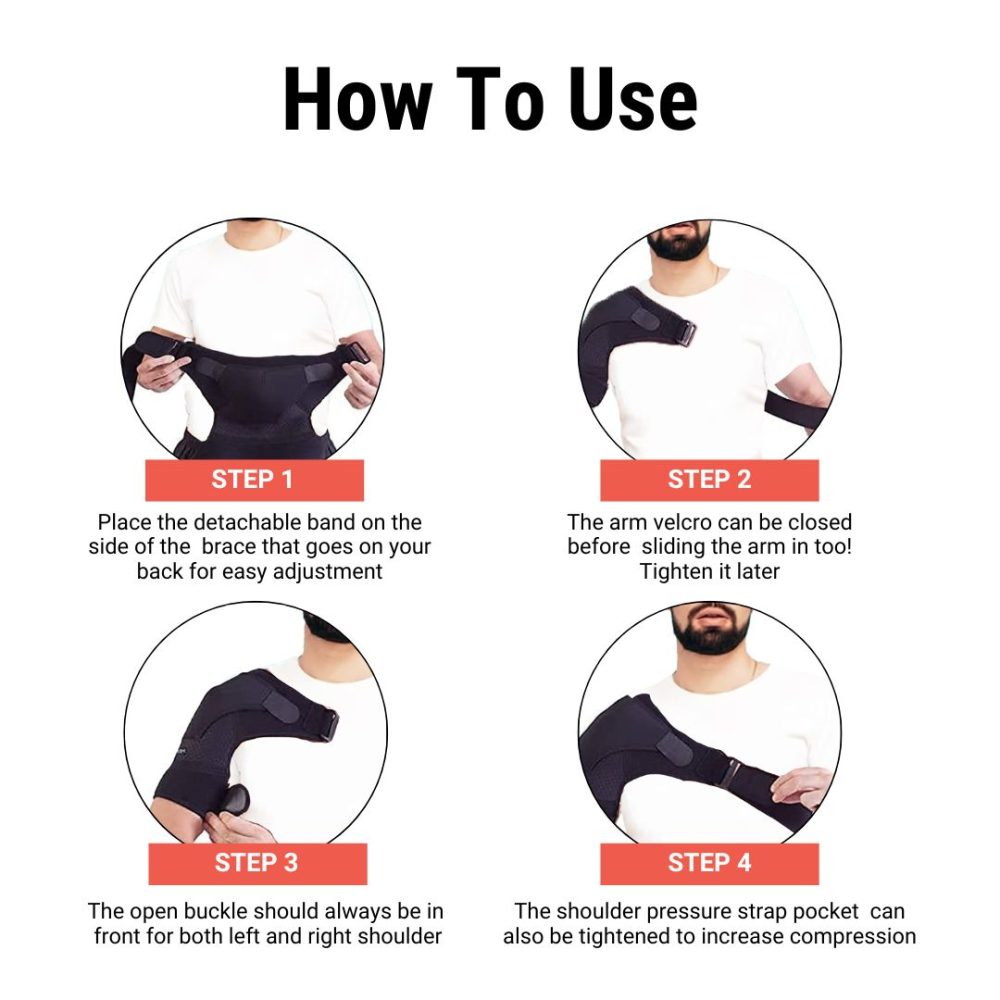 How To Use

STEP 1

Place the detachable band on the side of the brace that goes on your back for easy adjustment

STEP 2

The arm velcro can be closed before sliding the arm in too! Tighten it later

STEP 3

The open buckle should always be in front for both left and right shoulder

STEP 4

The shoulder pressure strap pocket can also be tightened to increase compression