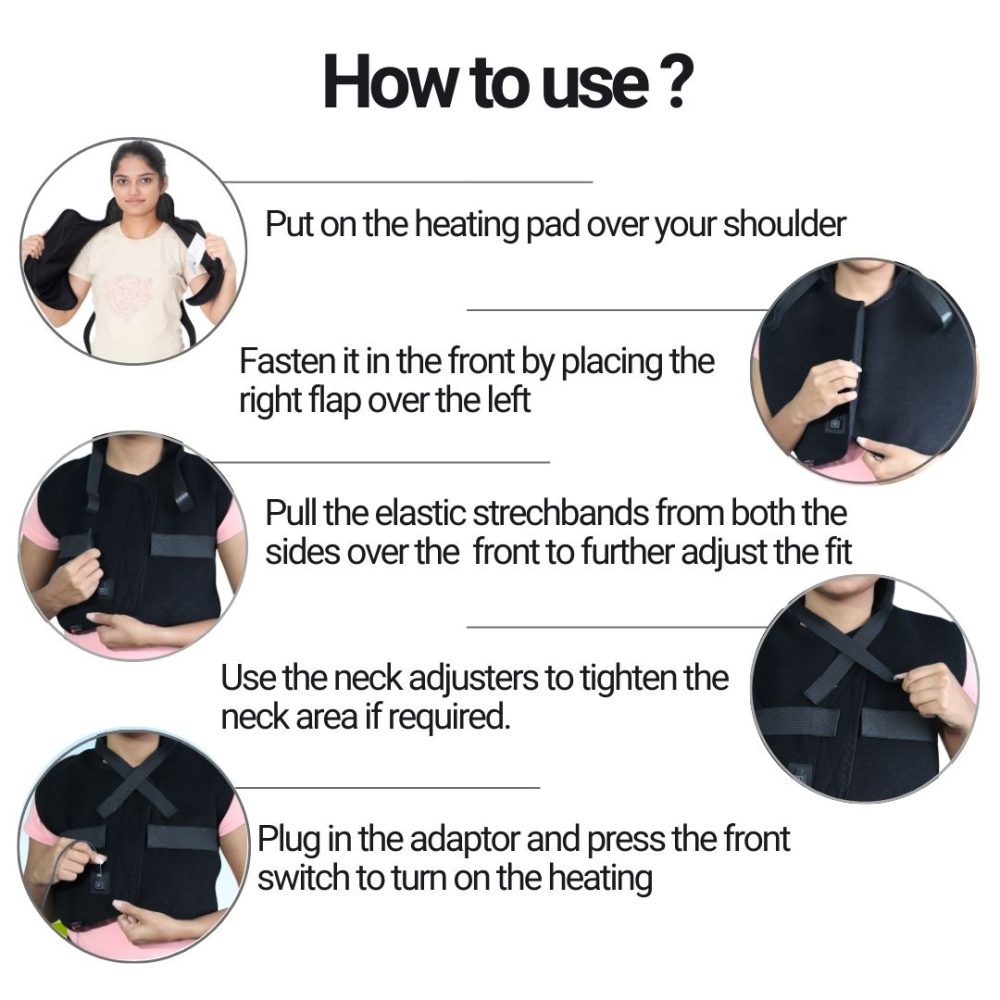 How to use ?

Put on the heating pad over your shoulder

Fasten it in the front by placing the right flap over the left

Pull the elastic strechbands from both the sides over the front to further adjust the fit

Use the neck adjusters to tighten the neck area if required.

Plug in the adaptor and press the front switch to turn on the heating