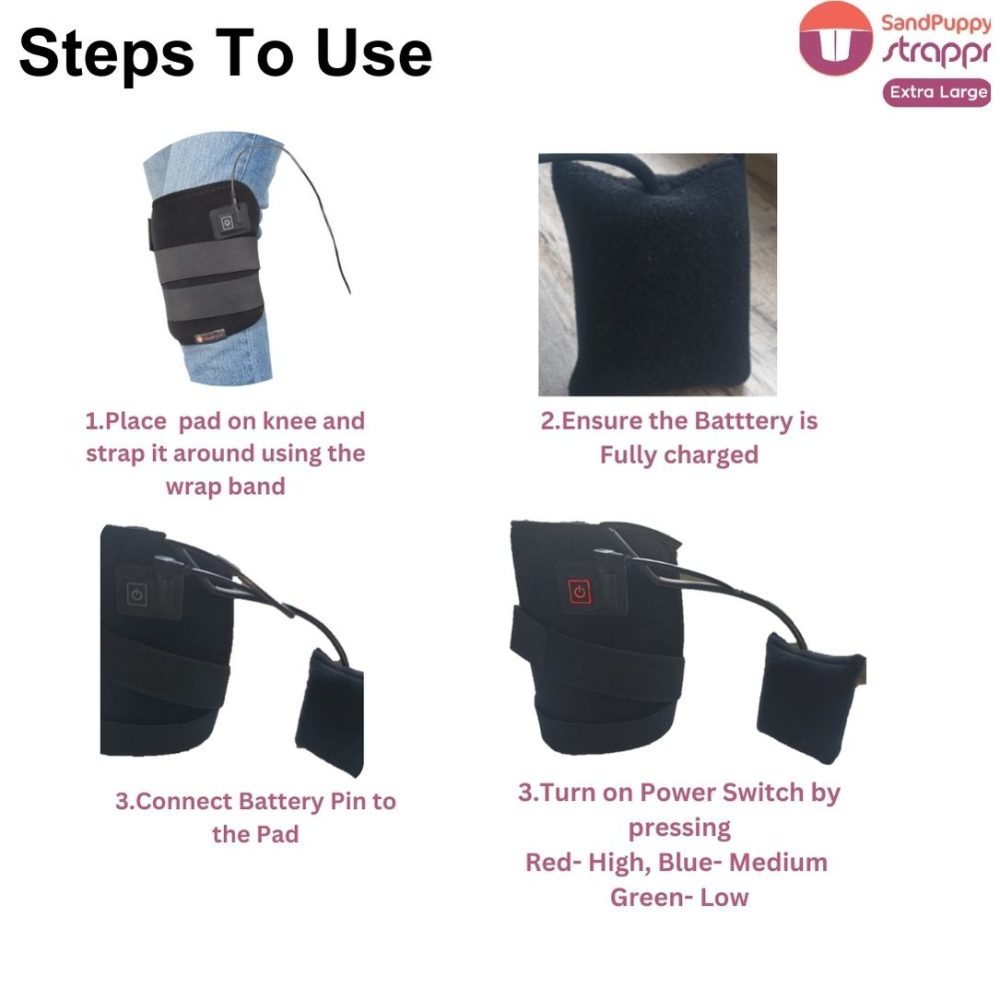 Steps To Use

SandPuppy
strappr
Extra Large

1.Place pad on knee and strap it around using the wrap band

2.Ensure the Batttery is Fully charged

3.Connect Battery Pin to the Pad

3.Turn on Power Switch by pressing
Red- High, Blue- Medium
Green- Low